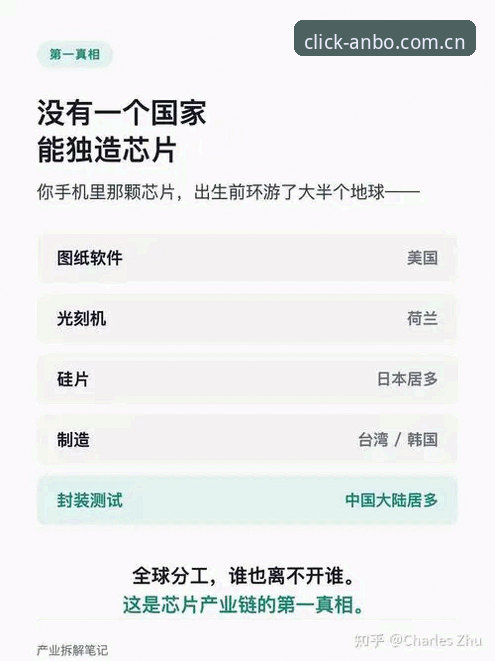 第一真相

click-anbo.com.cn

没有一个国家
能独造芯片

你手机里那颗芯片，出生前环游了大半个地球——

| 图纸软件 | 美国 |
|---|---|
| 光刻机 | 荷兰 |
| 硅片 | 日本居多 |
| 制造 | 台湾 / 韩国 |
| 封装测试 | 中国大陆居多 |

全球分工，谁也离不开谁。
这是芯片产业链的第一真相。

产业拆解笔记

知乎 @Charles Zhu